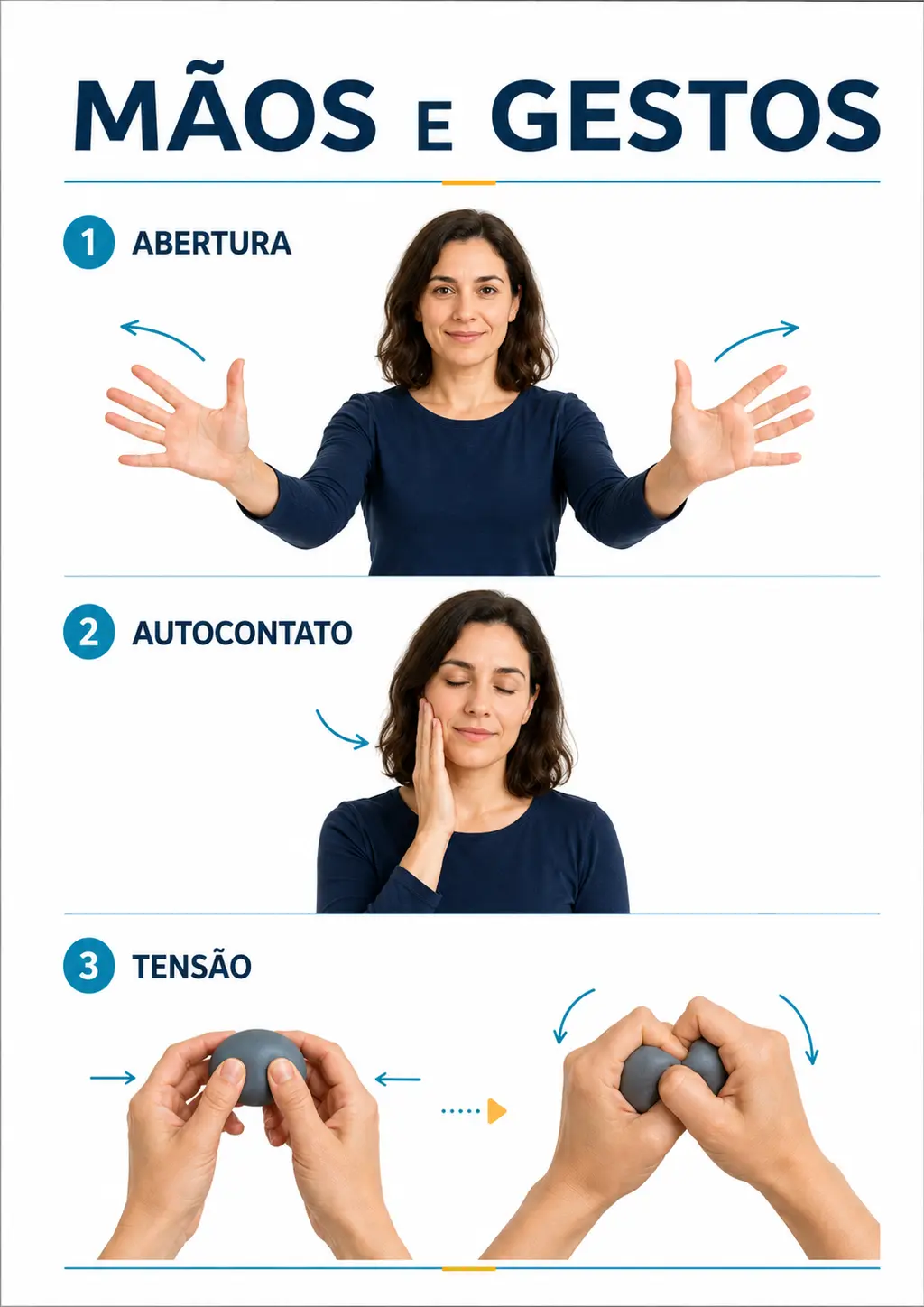 MÃOS E GESTOS

1 ABERTURA

2 AUTOCONTATO

3 TENSÃO